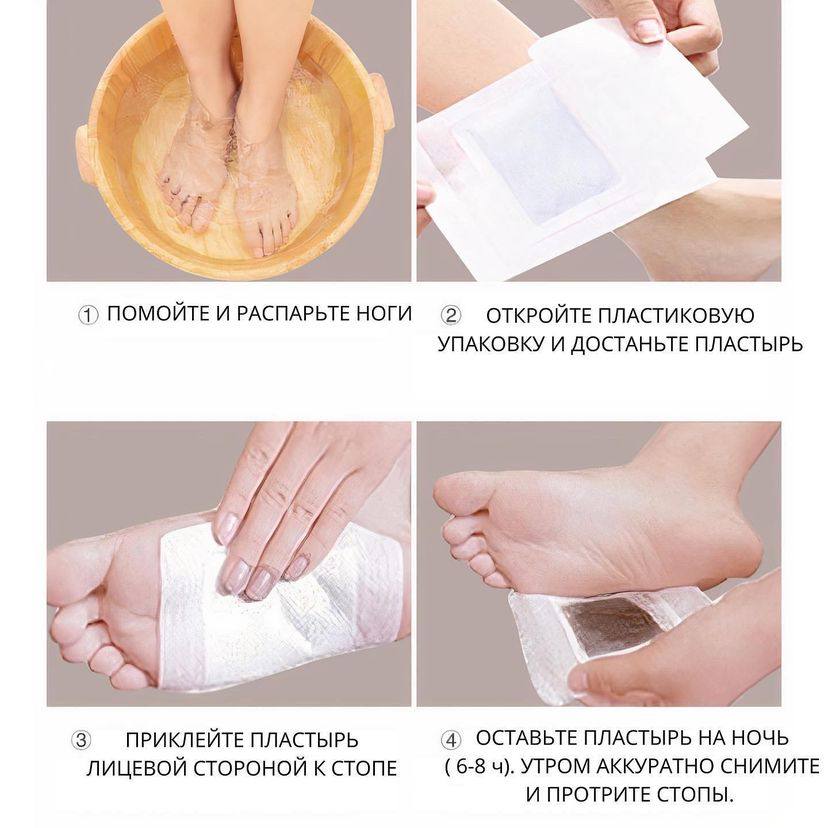 ① ПОМОЙТЕ И РАСПАРЬТЕ НОГИ

② ОТКРОЙТЕ ПЛАСТИКОВУЮ УПАКОВКУ И ДОСТАНЬТЕ ПЛАСТЫРЬ

③ ПРИКЛЕЙТЕ ПЛАСТЫРЬ ЛИЦЕВОЙ СТОРОНОЙ К СТОПЕ

④ ОСТАВЬТЕ ПЛАСТЫРЬ НА НОЧЬ ( 6-8 ч). УТРОМ АККУРАТНО СНИМИТЕ И ПРОТРИТЕ СТОПЫ.